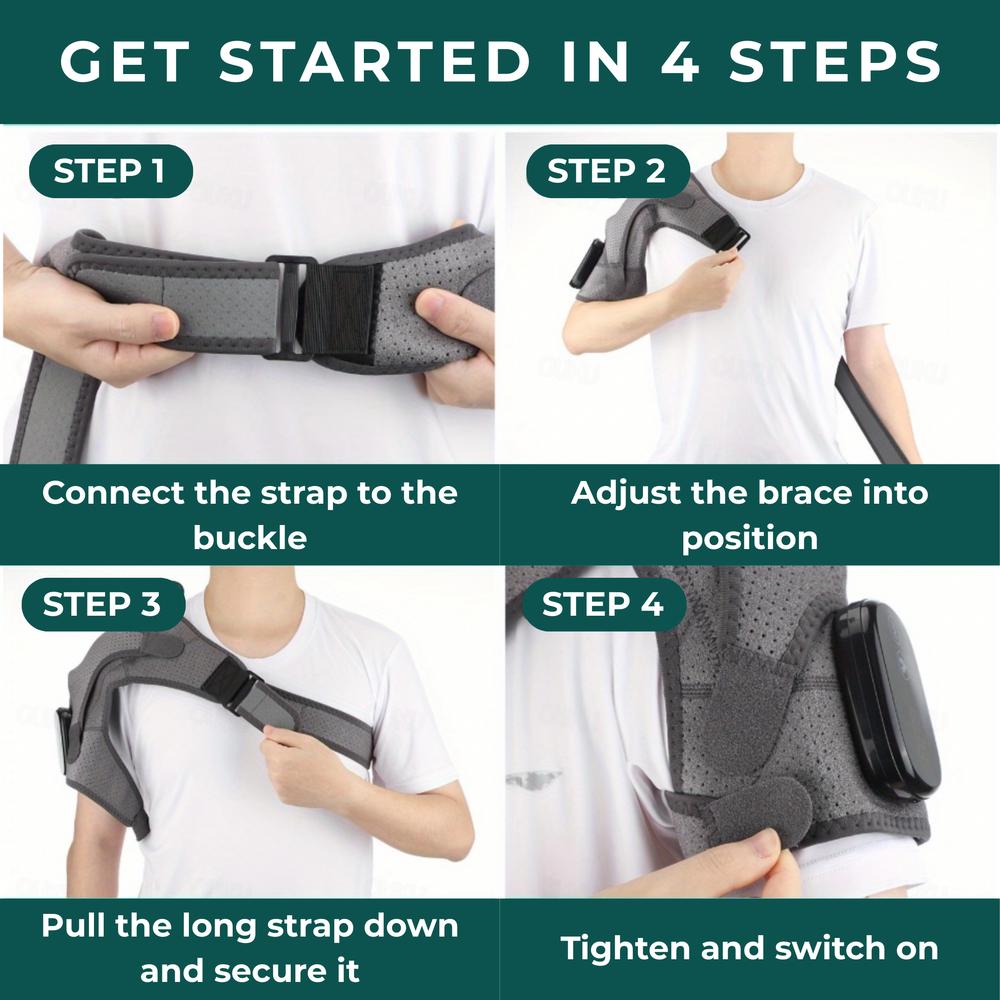 GET STARTED IN 4 STEPS

STEP 1

Connect the strap to the buckle

STEP 2

Adjust the brace into position

STEP 3

Pull the long strap down and secure it

STEP 4

Tighten and switch on